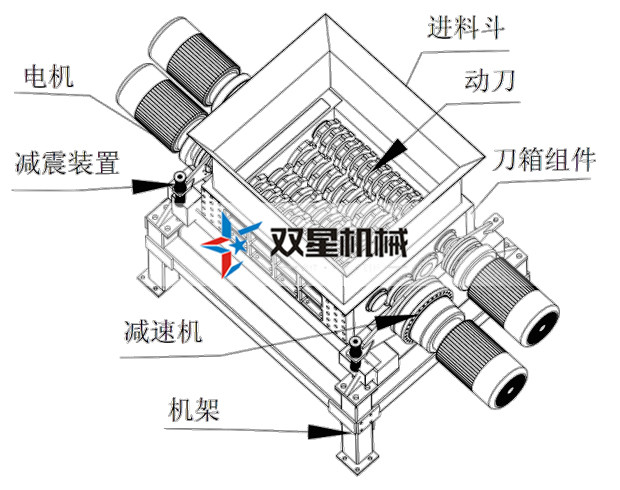 进料斗
电机
动刀
减震装置
刀箱组件
双星机械
减速机
机架